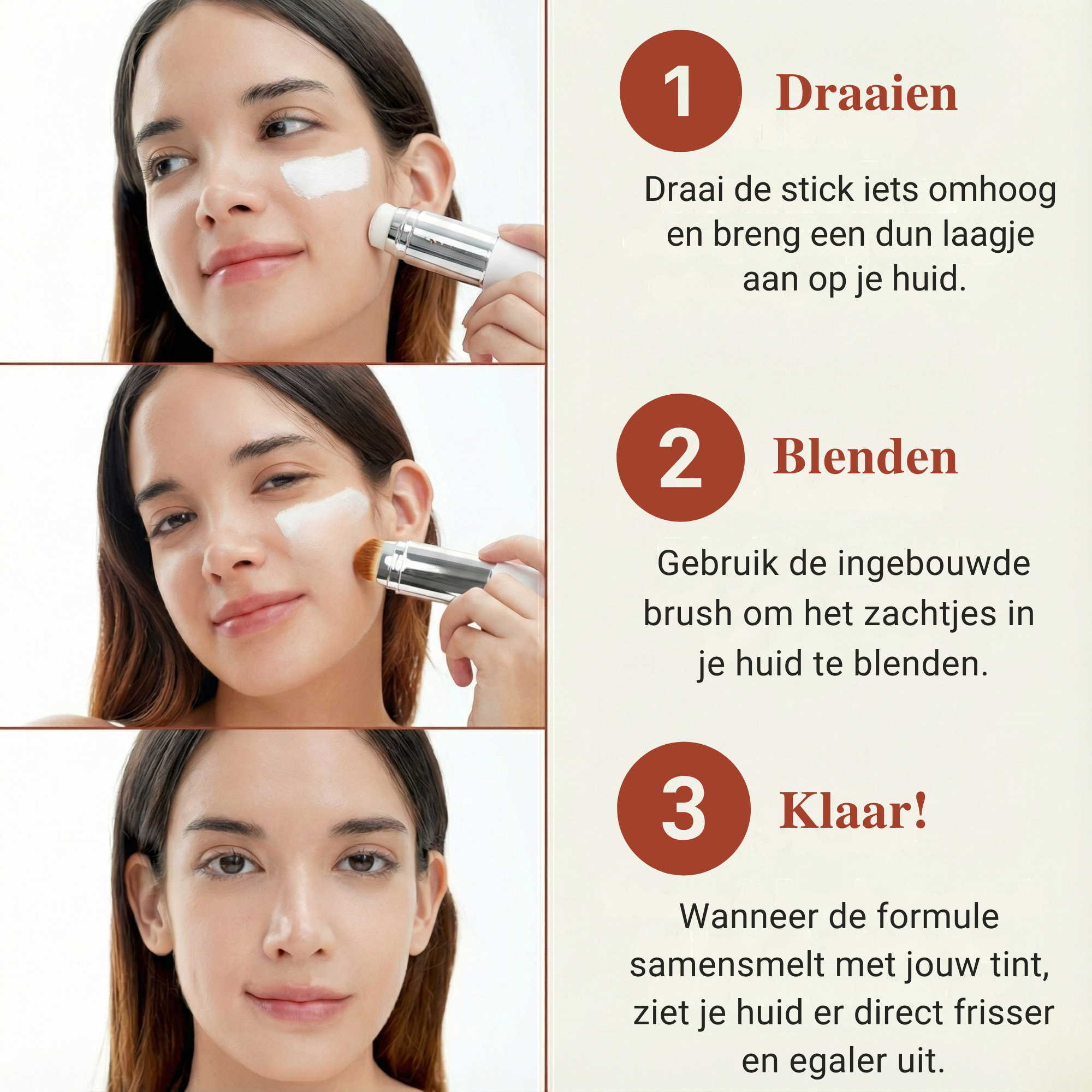 1 Draaien

Draai de stick iets omhoog en breng een dun laagje aan op je huid.

2 Blenden

Gebruik de ingebouwde brush om het zachtjes in je huid te blenden.

3 Klaar!

Wanneer de formule samensmelt met jouw tint, ziet je huid er direct frisser en egaler uit.